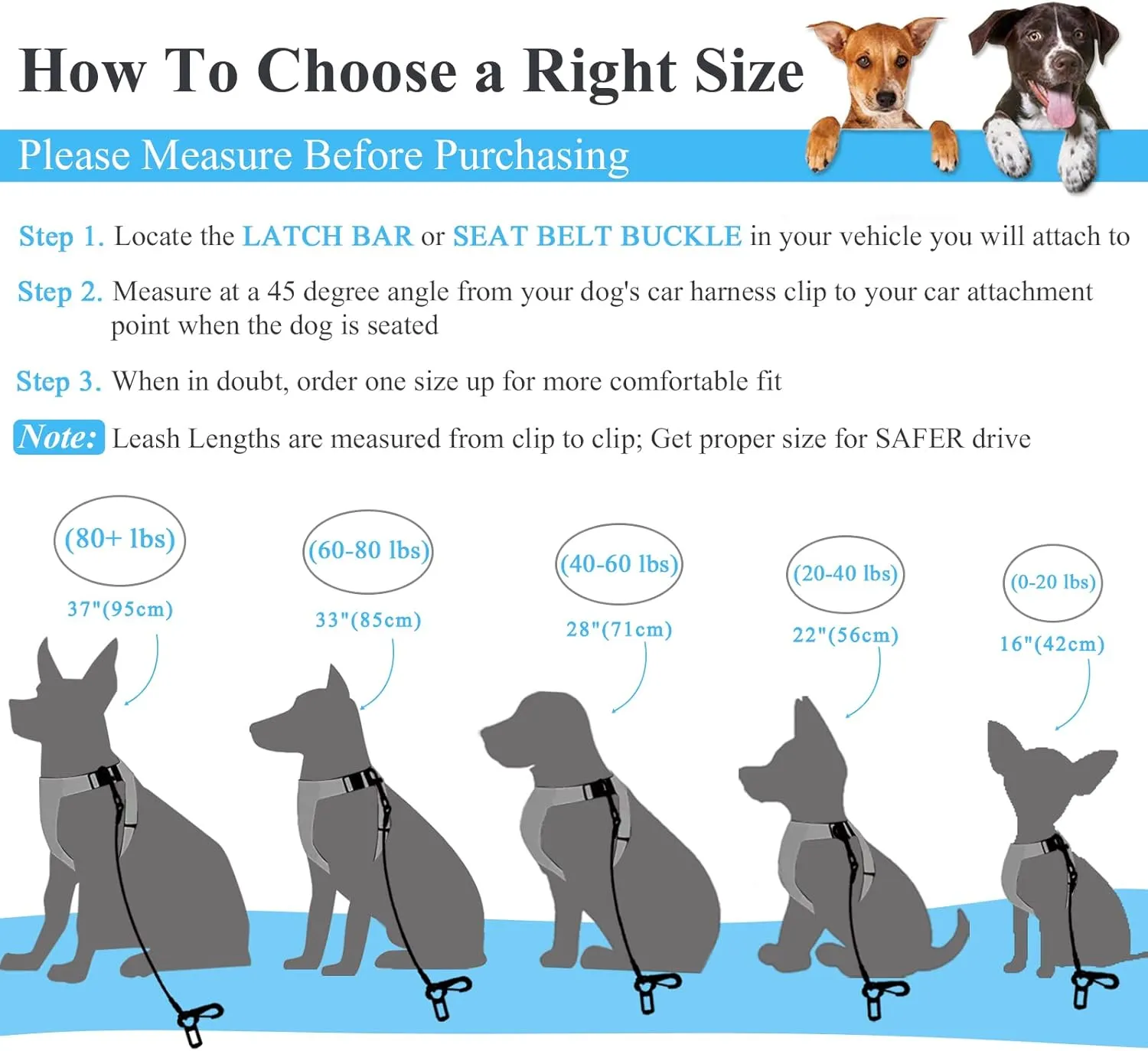 How To Choose a Right Size

Please Measure Before Purchasing

Step 1. Locate the LATCH BAR or SEAT BELT BUCKLE in your vehicle you will attach to

Step 2. Measure at a 45 degree angle from your dog's car harness clip to your car attachment point when the dog is seated

Step 3. When in doubt, order one size up for more comfortable fit

Note: Leash Lengths are measured from clip to clip; Get proper size for SAFER drive

(80+ lbs)
37"(95cm)

(60-80 lbs)
33"(85cm)

(40-60 lbs)
28"(71cm)

(20-40 lbs)
22"(56cm)

(0-20 lbs)
16"(42cm)